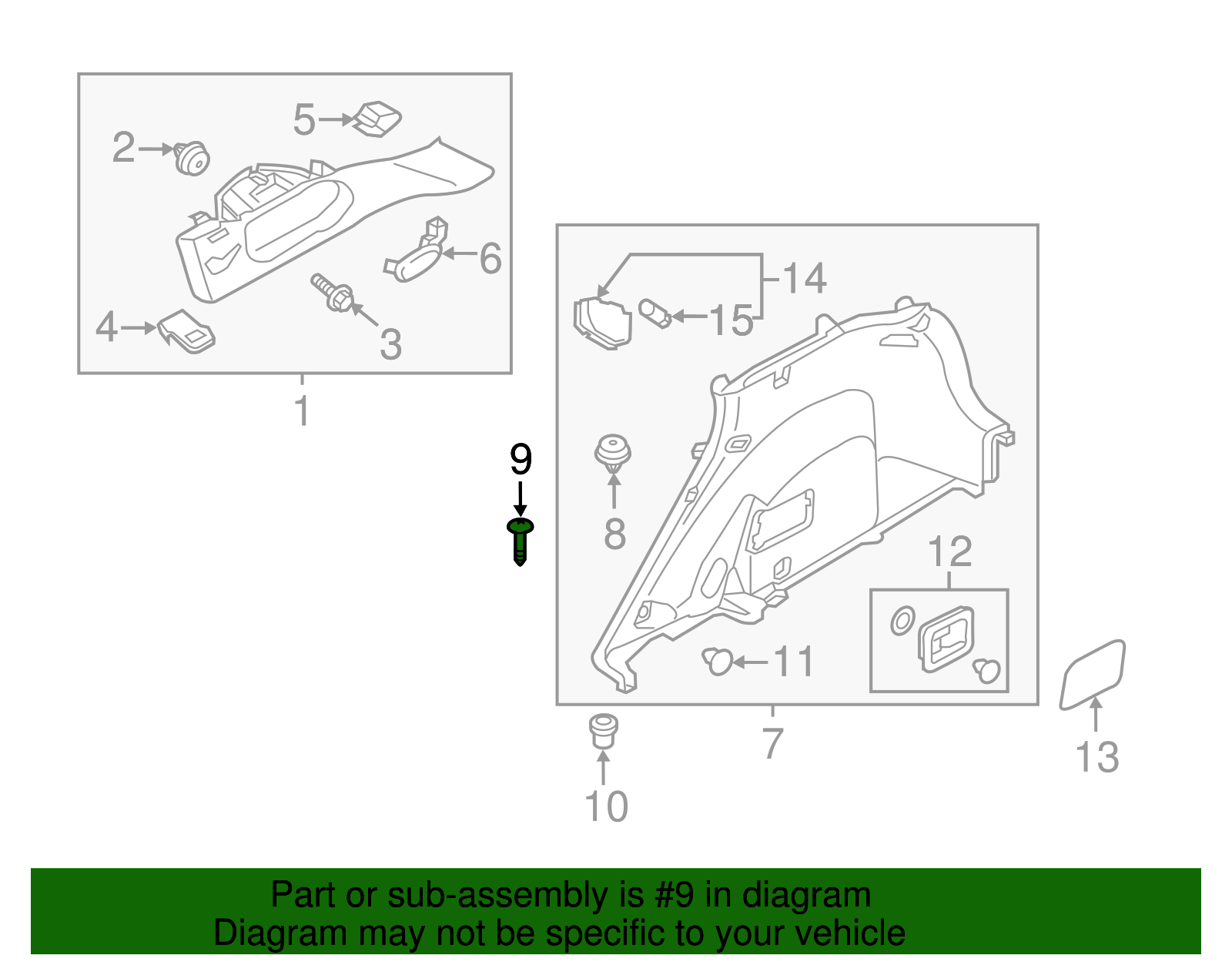 5
2
6
4
3
1
14
15
9
8
12
11
7
10
13

Part or sub-assembly is #9 in diagram
Diagram may not be specific to your vehicle