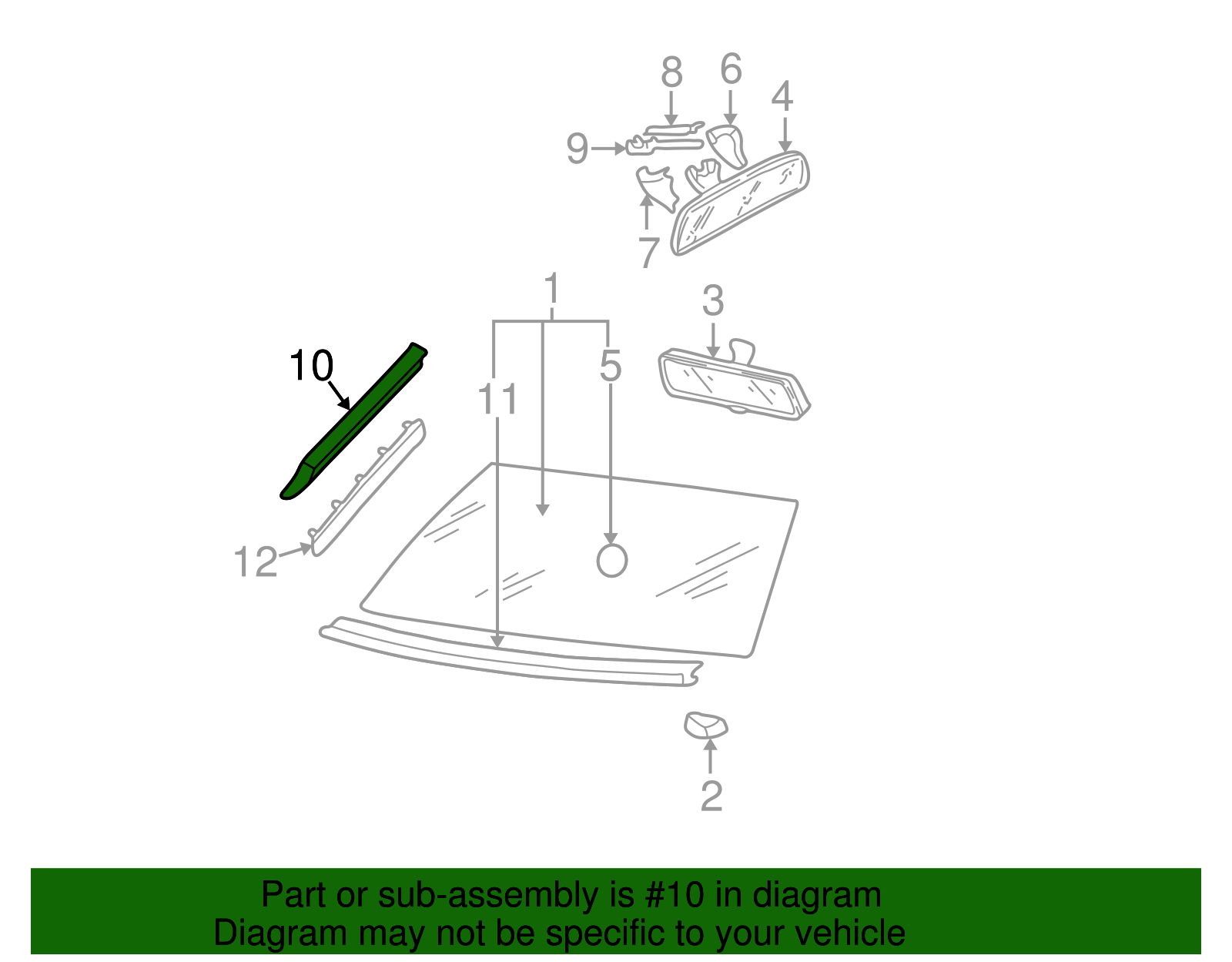 8
6
4
9
7
1
3
10
5
11
12
2

Part or sub-assembly is #10 in diagram
Diagram may not be specific to your vehicle